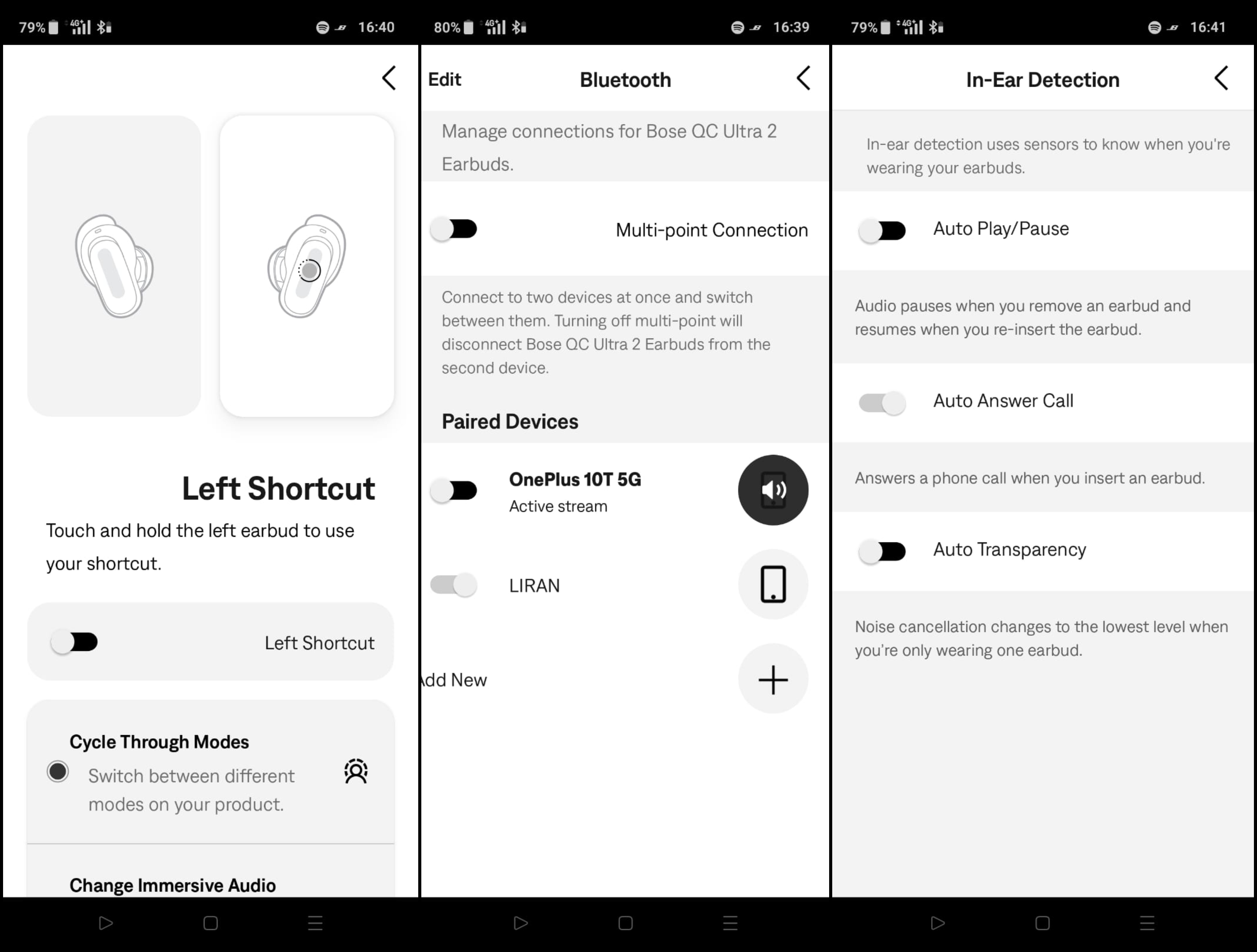 79% 4G 16:40

Left Shortcut

Touch and hold the left earbud to use your shortcut.

Left Shortcut

Cycle Through Modes

Switch between different modes on your product.

Change Immersive Audio

80% 4G 16:39

Edit Bluetooth

Manage connections for Bose QC Ultra 2 Earbuds.

Multi-point Connection

Connect to two devices at once and switch between them. Turning off multi-point will disconnect Bose QC Ultra 2 Earbuds from the second device.

Paired Devices

OnePlus 10T 5G
Active stream

LIRAN

dd New

79% 4G 16:41

In-Ear Detection

In-ear detection uses sensors to know when you're wearing your earbuds.

Auto Play/Pause

Audio pauses when you remove an earbud and resumes when you re-insert the earbud.

Auto Answer Call

Answers a phone call when you insert an earbud.

Auto Transparency

Noise cancellation changes to the lowest level when you're only wearing one earbud.